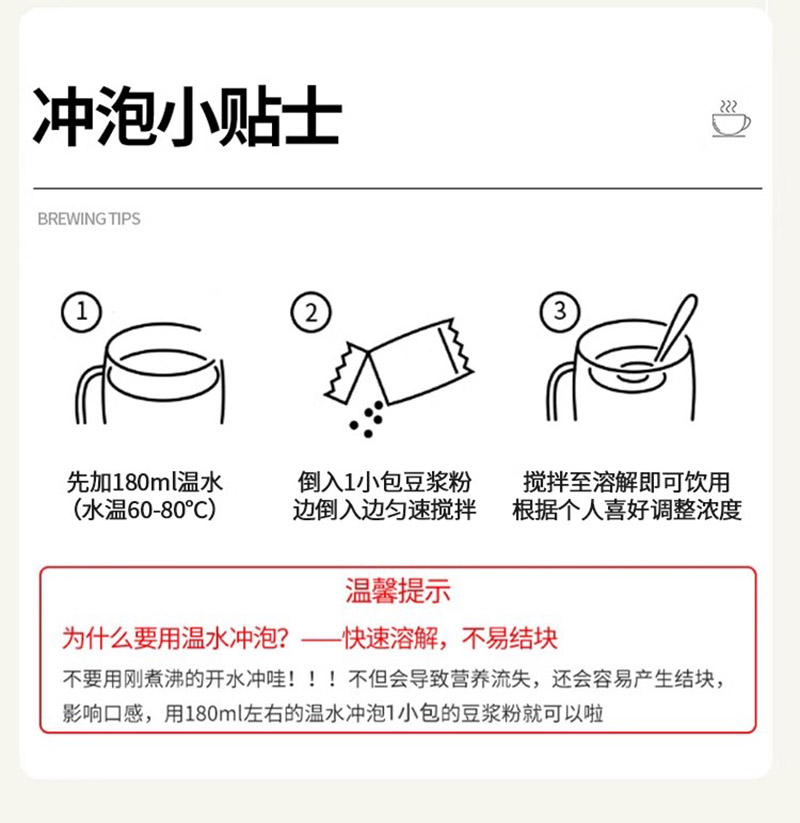 冲泡小贴士

BREWING TIPS

①

先加180ml温水
（水温60-80℃）

②

倒入1小包豆浆粉
边倒入边匀速搅拌

③

搅拌至溶解即可饮用
根据个人喜好调整浓度

温馨提示

为什么要用温水冲泡？——快速溶解，不易结块

不要用刚煮沸的开水冲哇！！！不但会导致营养流失，还会容易产生结块，影响口感，用180ml左右的温水冲泡1小包的豆浆粉就可以啦